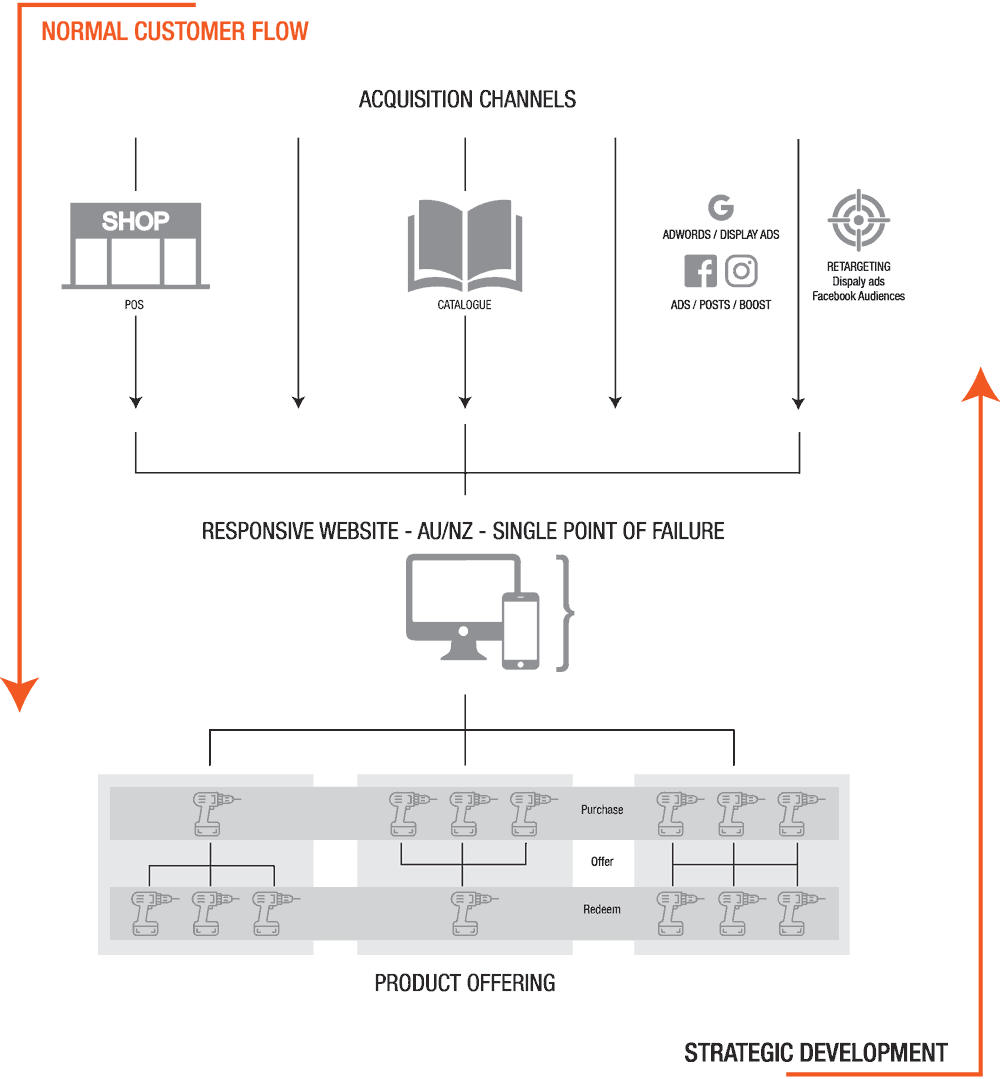 NORMAL CUSTOMER FLOW

ACQUISITION CHANNELS

SHOP

POS

CATALOGUE

ADWORDS / DISPLAY ADS

ADS / POSTS / BOOST

RETARGETING
Dispaly ads
Facebook Audiences

RESPONSIVE WEBSITE - AU/NZ - SINGLE POINT OF FAILURE

Purchase

Offer

Redeem

PRODUCT OFFERING

STRATEGIC DEVELOPMENT